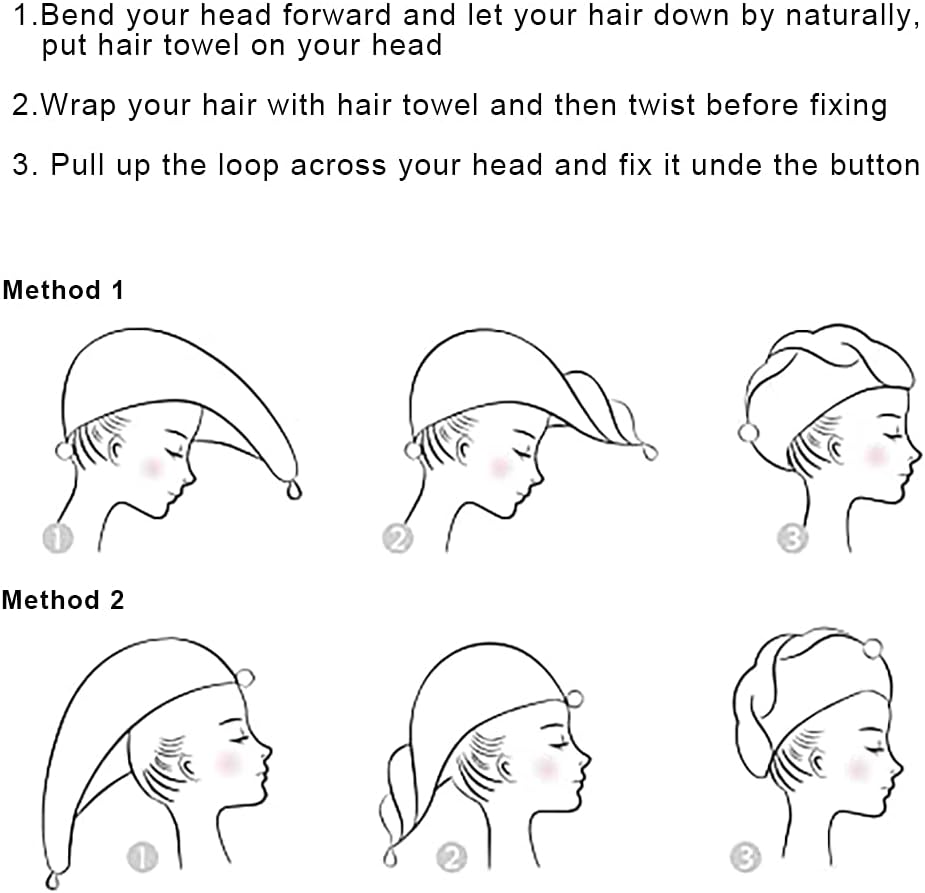 1.Bend your head forward and let your hair down by naturally, put hair towel on your head

2.Wrap your hair with hair towel and then twist before fixing

3. Pull up the loop across your head and fix it unde the button

Method 1

1

2

3

Method 2

1

2

3